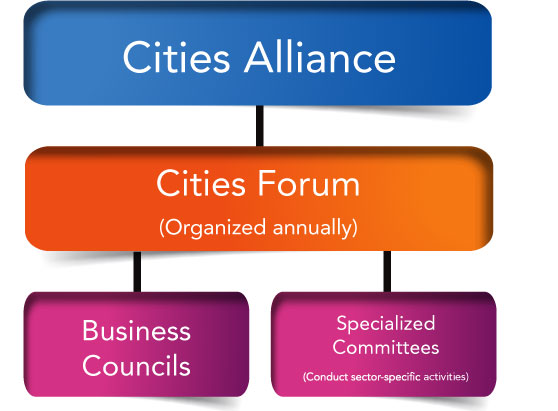 Cities Alliance

Cities Forum
(Organized annually)

Business Councils

Specialized Committees
(Conduct sector-specific activities)